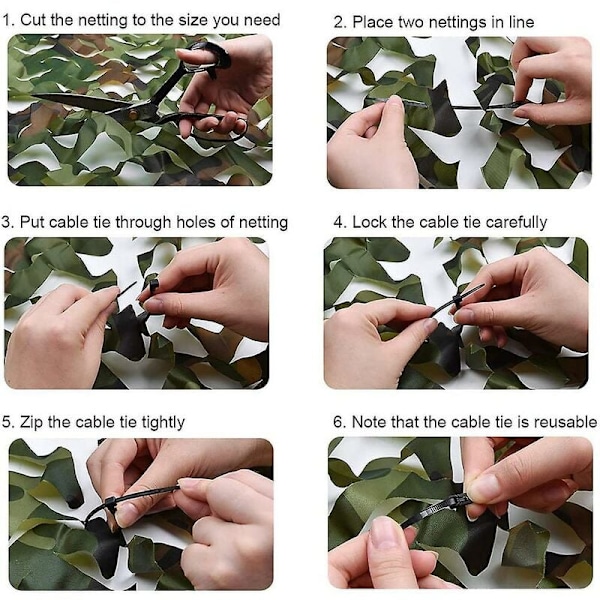 1. Cut the netting to the size you need

2. Place two nettings in line

3. Put cable tie through holes of netting

4. Lock the cable tie carefully

5. Zip the cable tie tightly

6. Note that the cable tie is reusable