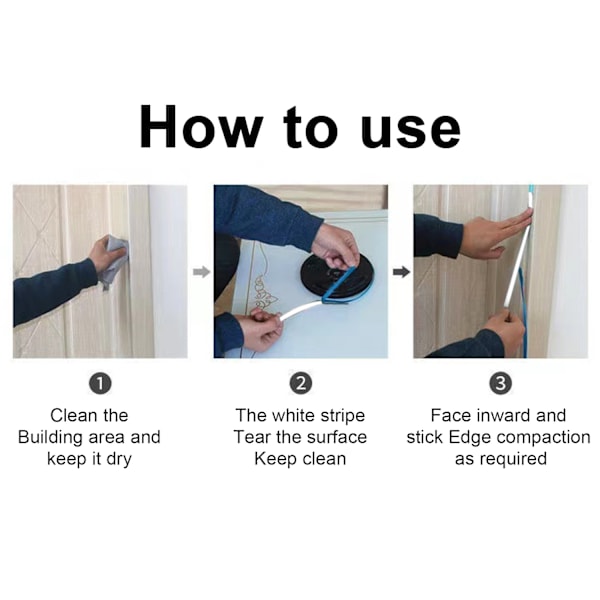 How to use

1

Clean the Building area and keep it dry

2

The white stripe Tear the surface Keep clean

3

Face inward and stick Edge compaction as required