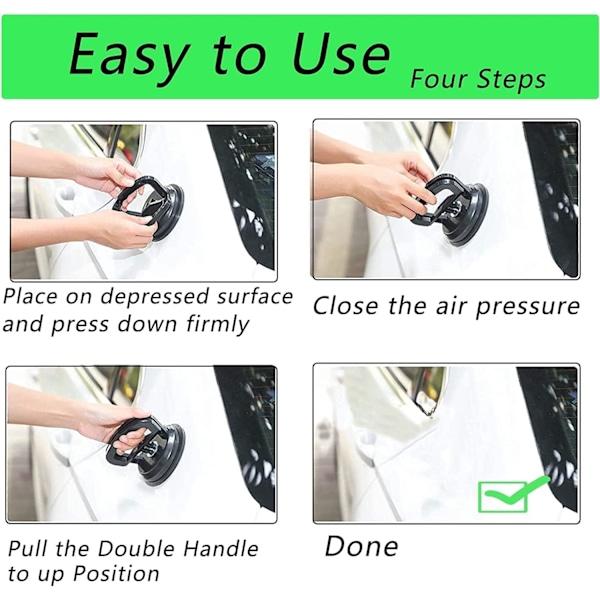 Easy to Use
Four Steps

Place on depressed surface and press down firmly

Close the air pressure

Pull the Double Handle to up Position

Done