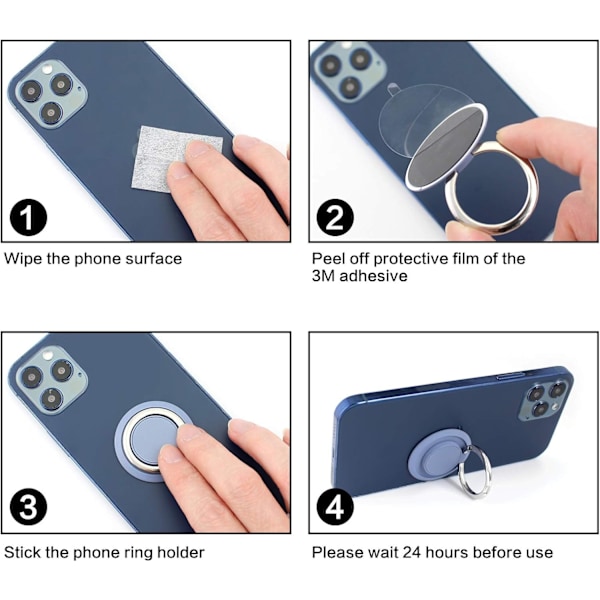 1

Wipe the phone surface

2

Peel off protective film of the 3M adhesive

3

Stick the phone ring holder

4

Please wait 24 hours before use