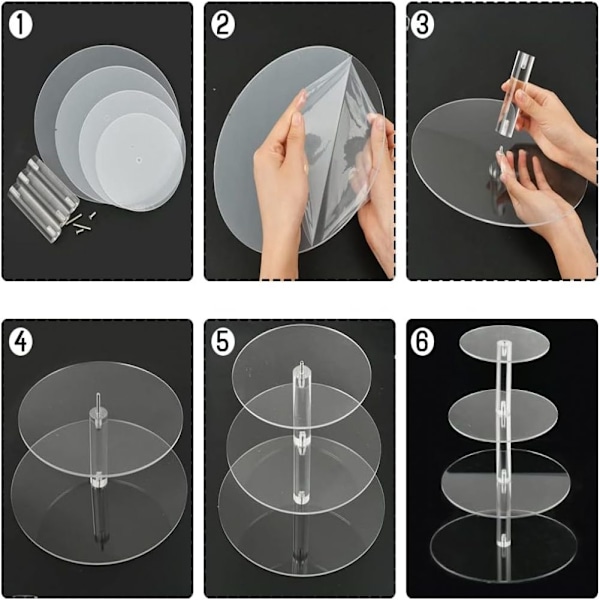 1

2

3

4

5

6