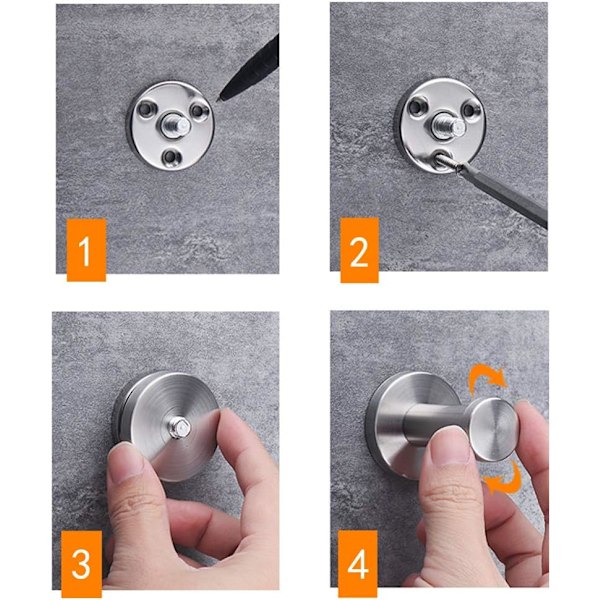 1

2

3

4