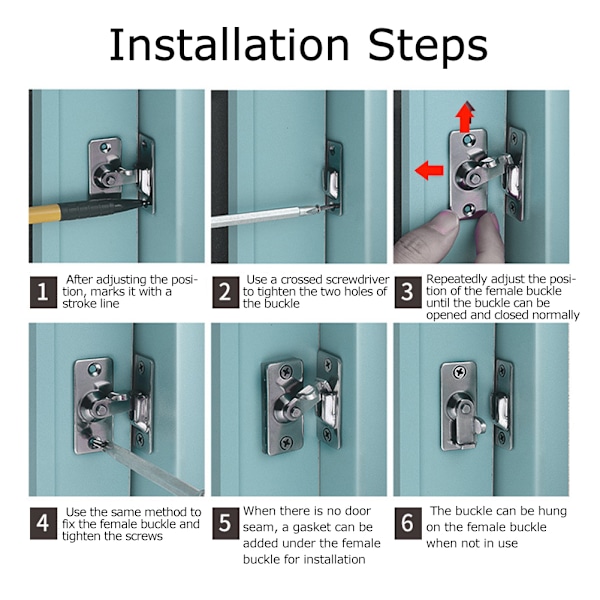 Installation Steps

1 After adjusting the position, marks it with a stroke line

2 Use a crossed screwdriver to tighten the two holes of the buckle

3 Repeatedly adjust the position of the female buckle until the buckle can be opened and closed normally

4 Use the same method to fix the female buckle and tighten the screws

5 When there is no door seam, a gasket can be added under the female buckle for installation

6 The buckle can be hung on the female buckle when not in use