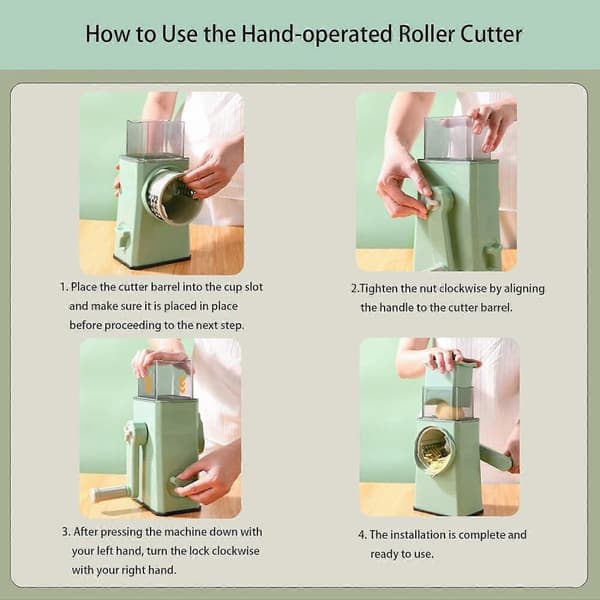 How to Use the Hand-operated Roller Cutter

1. Place the cutter barrel into the cup slot and make sure it is placed in place before proceeding to the next step.

2.Tighten the nut clockwise by aligning the handle to the cutter barrel.

3. After pressing the machine down with your left hand, turn the lock clockwise with your right hand.

4. The installation is complete and ready to use.