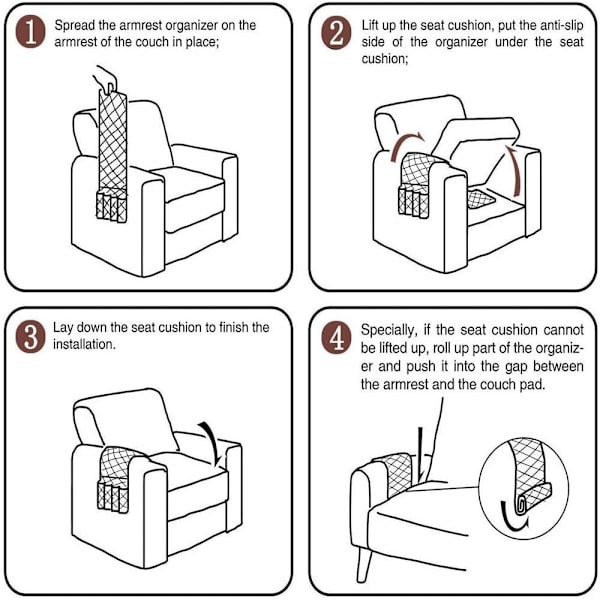 1 Spread the armrest organizer on the armrest of the couch in place;

2 Lift up the seat cushion, put the anti-slip side of the organizer under the seat cushion;

3 Lay down the seat cushion to finish the installation.

4 Specially, if the seat cushion cannot be lifted up, roll up part of the organizer and push it into the gap between the armrest and the couch pad.