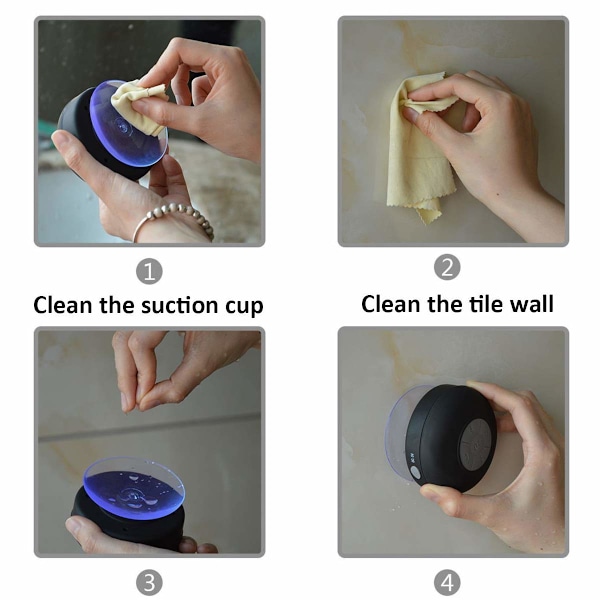 1
Clean the suction cup

2
Clean the tile wall

3

4