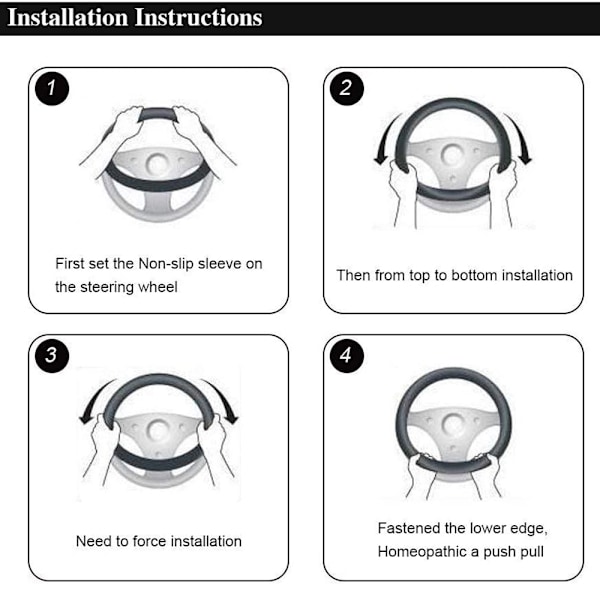 Installation Instructions

1

First set the Non-slip sleeve on the steering wheel

2

Then from top to bottom installation

3

Need to force installation

4

Fastened the lower edge, Homeopathic a push pull