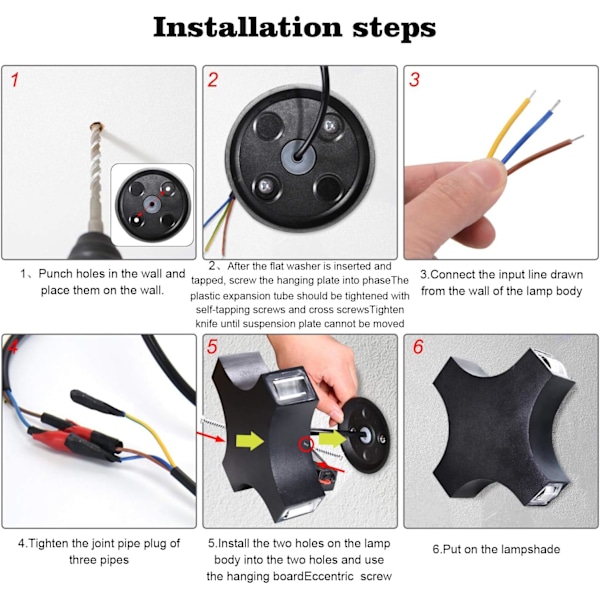 Installation steps

1

1、Punch holes in the wall and place them on the wall.

2

2、After the flat washer is inserted and tapped, screw the hanging plate into phaseThe plastic expansion tube should be tightened with self-tapping screws and cross screwsTighten knife until suspension plate cannot be moved

3

3.Connect the input line drawn from the wall of the lamp body

4

4.Tighten the joint pipe plug of three pipes

5

5.Install the two holes on the lamp body into the two holes and use the hanging boardEccentric screw

6

6.Put on the lampshade