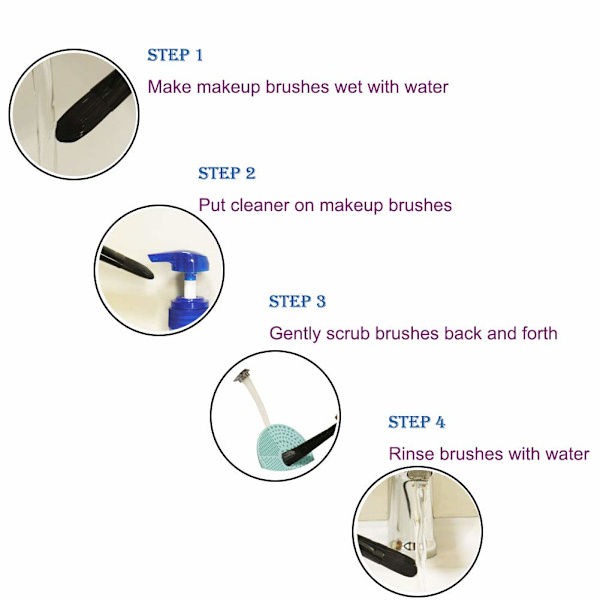 STEP 1
Make makeup brushes wet with water

STEP 2
Put cleaner on makeup brushes

STEP 3
Gently scrub brushes back and forth

STEP 4
Rinse brushes with water