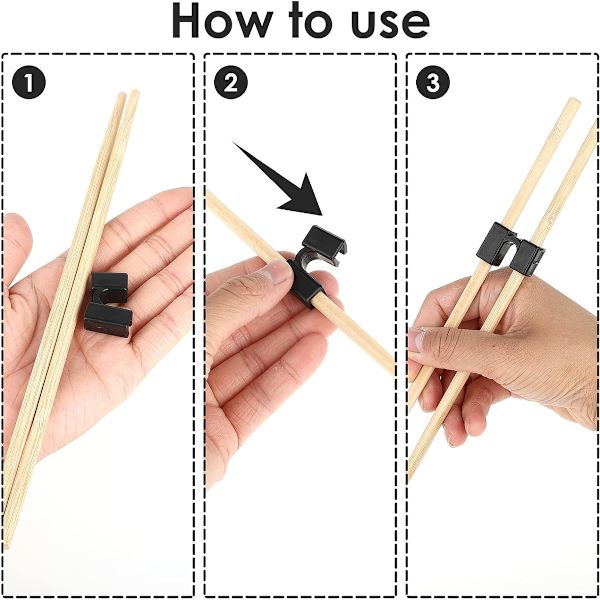 How to use

1

2

3