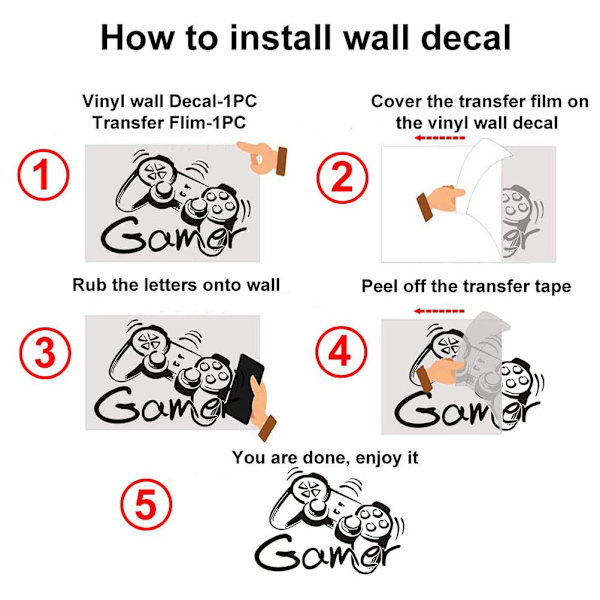 How to install wall decal

Vinyl wall Decal-1PC
Transfer Flim-1PC

1

Gamer

Cover the transfer film on the vinyl wall decal

2

Rub the letters onto wall

3

Gamer

Peel off the transfer tape

4

Gamer

You are done, enjoy it

5

Gamer