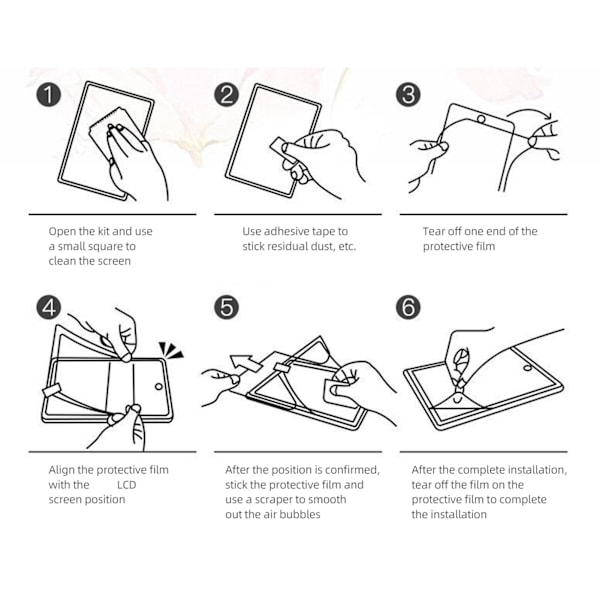 1

Open the kit and use a small square to clean the screen

2

Use adhesive tape to stick residual dust, etc.

3

Tear off one end of the protective film

4

Align the protective film with the LCD screen position

5

After the position is confirmed, stick the protective film and use a scraper to smooth out the air bubbles

6

After the complete installation, tear off the film on the protective film to complete the installation