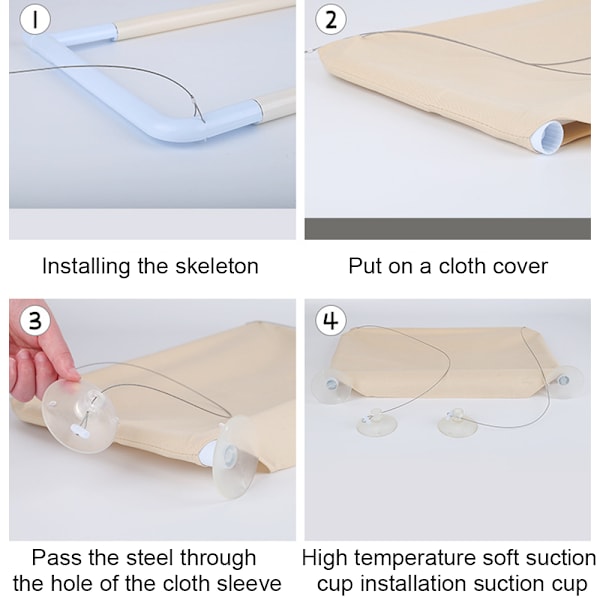 1

Installing the skeleton

2

Put on a cloth cover

3

Pass the steel through the hole of the cloth sleeve

4

High temperature soft suction cup installation suction cup