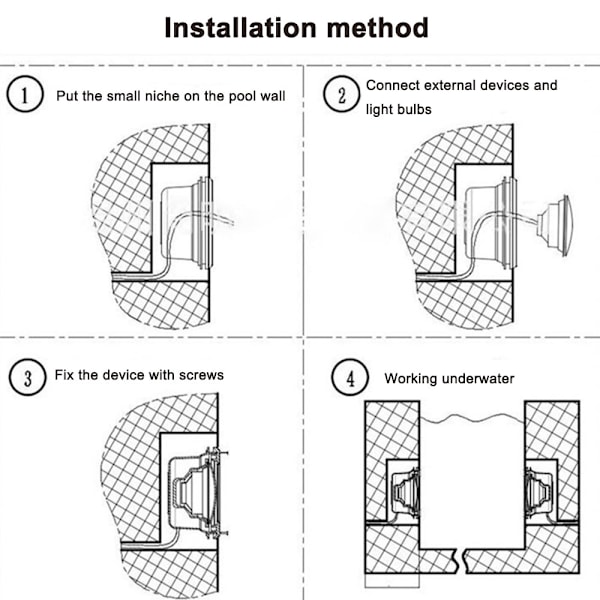 Installation method

1 Put the small niche on the pool wall

2 Connect external devices and light bulbs

3 Fix the device with screws

4 Working underwater