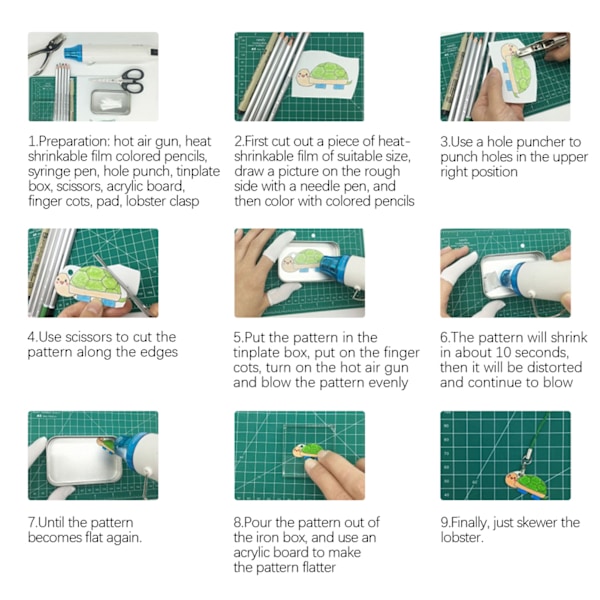 1.Preparation: hot air gun, heat shrinkable film colored pencils, syringe pen, hole punch, tinplate box, scissors, acrylic board, finger cots, pad, lobster clasp

2.First cut out a piece of heat-shrinkable film of suitable size, draw a picture on the rough side with a needle pen, and then color with colored pencils

3.Use a hole puncher to punch holes in the upper right position

4.Use scissors to cut the pattern along the edges

5.Put the pattern in the tinplate box, put on the finger cots, turn on the hot air gun and blow the pattern evenly

6.The pattern will shrink in about 10 seconds, then it will be distorted and continue to blow

7.Until the pattern becomes flat again.

8.Pour the pattern out of the iron box, and use an acrylic board to make the pattern flatter

9.Finally, just skewer the lobster.