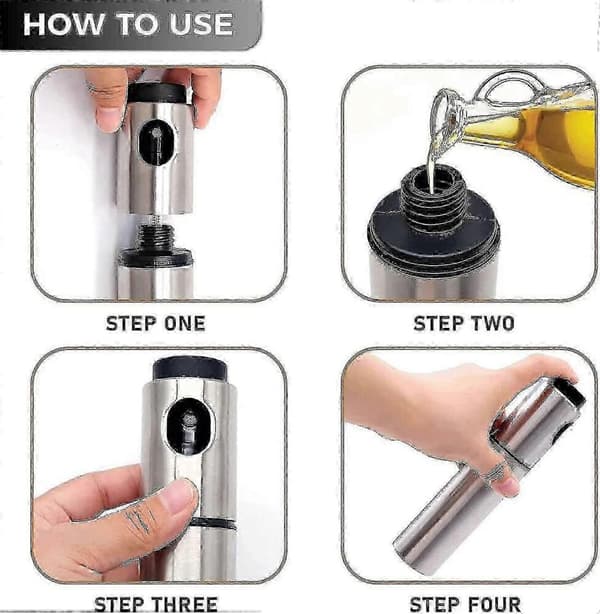 HOW TO USE

STEP ONE

STEP TWO

STEP THREE

STEP FOUR