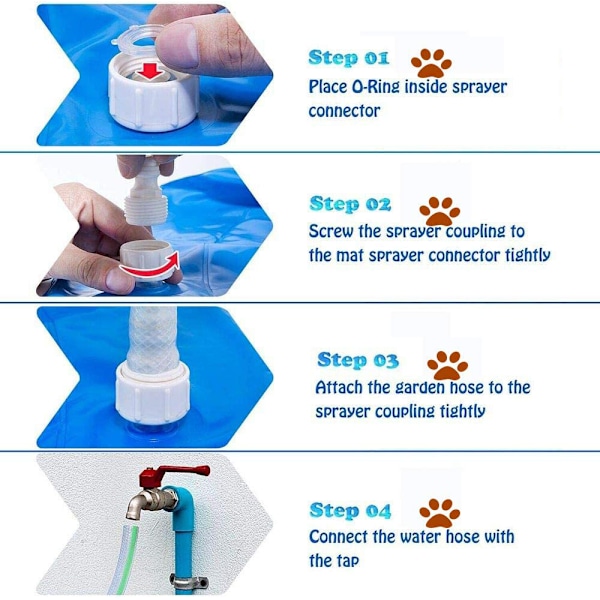 Step 01
Place O-Ring inside sprayer connector

Step 02
Screw the sprayer coupling to the mat sprayer connector tightly

Step 03
Attach the garden hose to the sprayer coupling tightly

Step 04
Connect the water hose with the tap