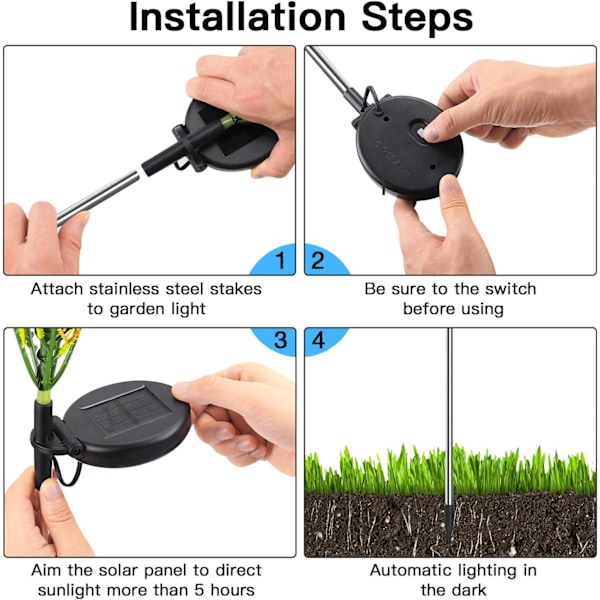 Installation Steps

1

Attach stainless steel stakes to garden light

2

Be sure to the switch before using

3

Aim the solar panel to direct sunlight more than 5 hours

4

Automatic lighting in the dark