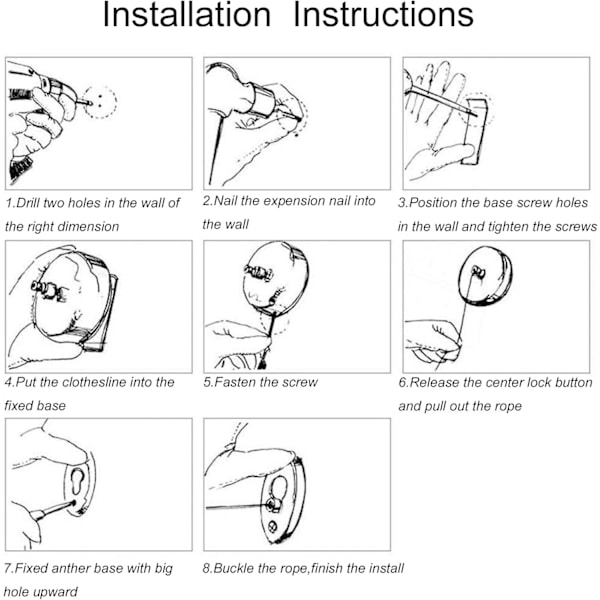 Installation Instructions

1.Drill two holes in the wall of the right dimension

2.Nail the expension nail into the wall

3.Position the base screw holes in the wall and tighten the screws

4.Put the clothesline into the fixed base

5.Fasten the screw

6.Release the center lock button and pull out the rope

7.Fixed anther base with big hole upward

8.Buckle the rope,finish the install