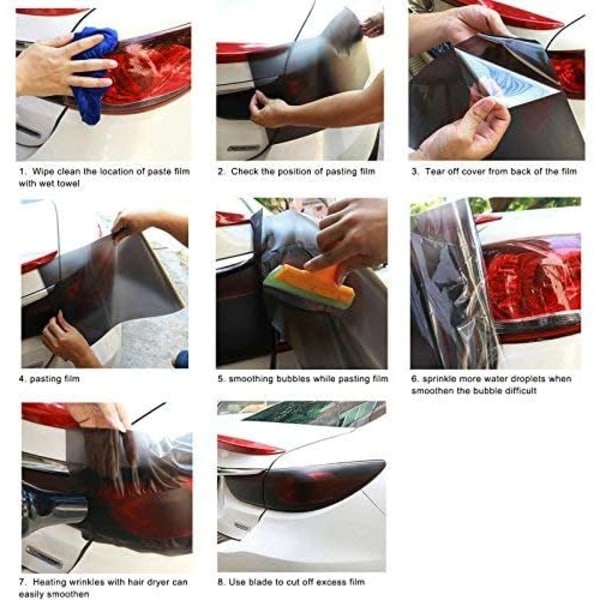 1. Wipe clean the location of paste film with wet towel

2. Check the position of pasting film

3. Tear off cover from back of the film

4. pasting film

5. smoothing bubbles while pasting film

6. sprinkle more water droplets when smoothen the bubble difficult

7. Heating wrinkles with hair dryer can easily smoothen

8. Use blade to cut off excess film