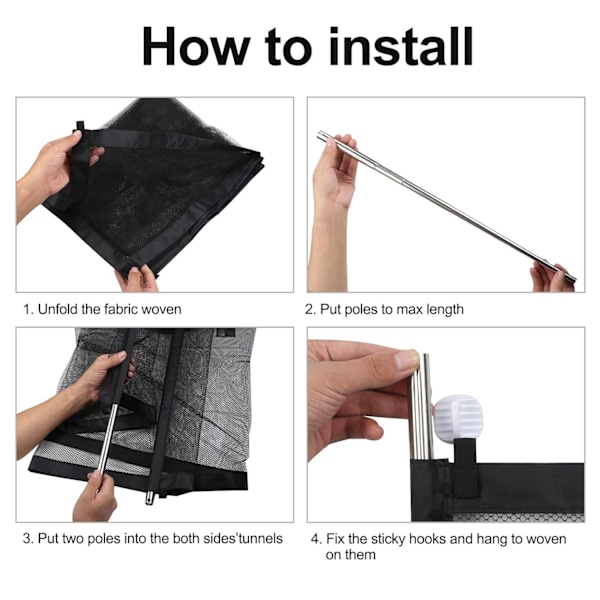 How to install

1. Unfold the fabric woven

2. Put poles to max length

3. Put two poles into the both sides'tunnels

4. Fix the sticky hooks and hang to woven on them