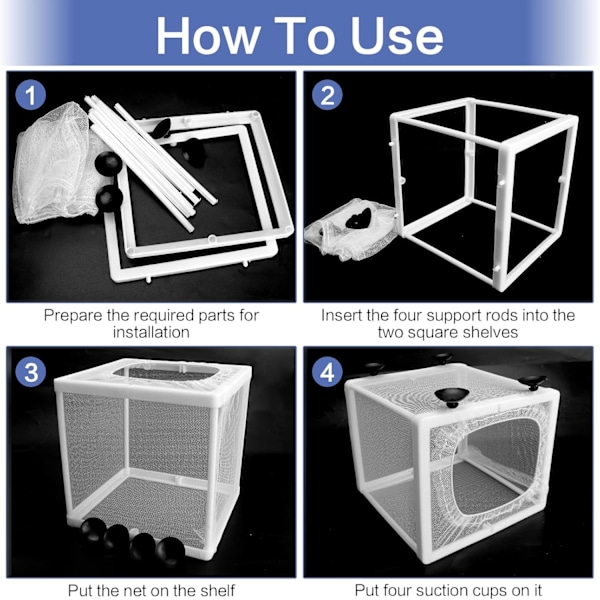 How To Use

1

Prepare the required parts for installation

2

Insert the four support rods into the two square shelves

3

Put the net on the shelf

4

Put four suction cups on it