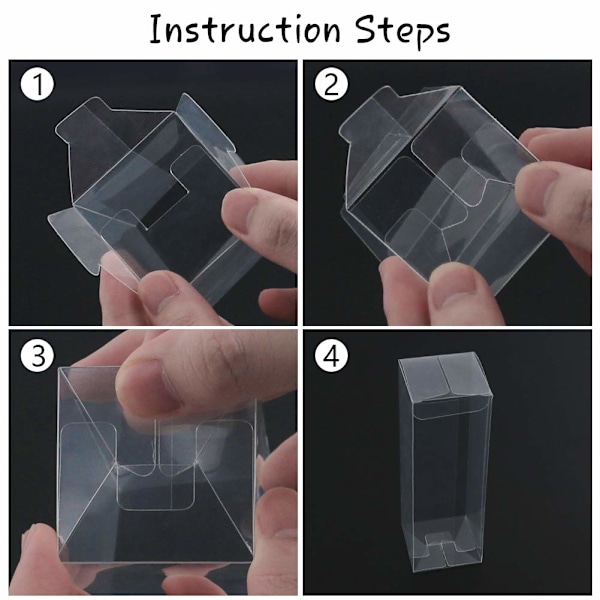 Instruction Steps

1

2

3

4