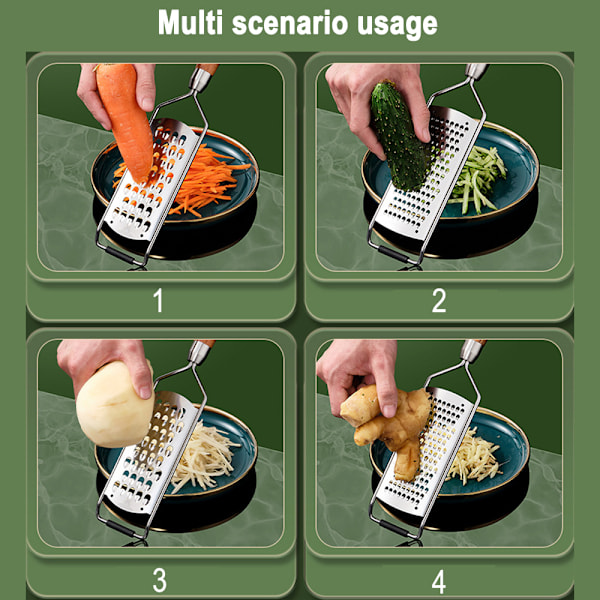 Multi scenario usage

1

2

3

4