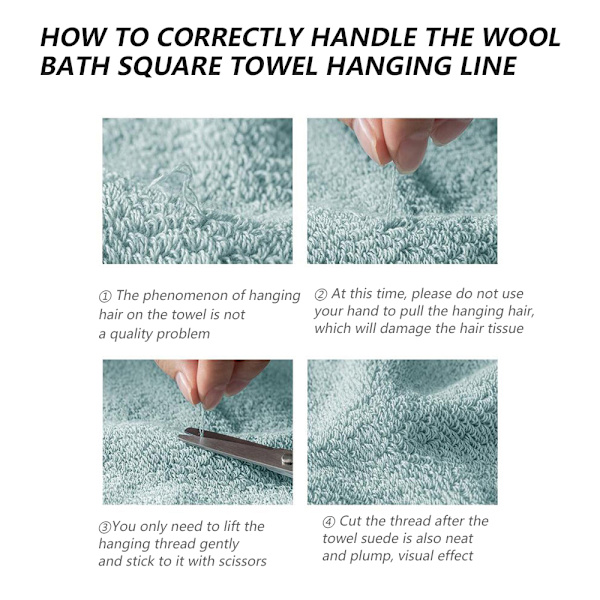 HOW TO CORRECTLY HANDLE THE WOOL BATH SQUARE TOWEL HANGING LINE

① The phenomenon of hanging hair on the towel is not a quality problem

② At this time, please do not use your hand to pull the hanging hair, which will damage the hair tissue

③You only need to lift the hanging thread gently and stick to it with scissors

④ Cut the thread after the towel suede is also neat and plump, visual effect