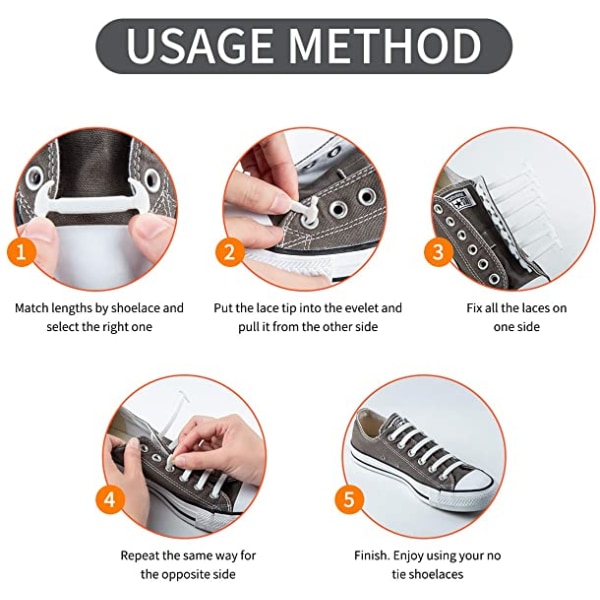 USAGE METHOD

1
Match lengths by shoelace and select the right one

2
Put the lace tip into the evelet and pull it from the other side

3
Fix all the laces on one side

4
Repeat the same way for the opposite side

5
Finish. Enjoy using your no tie shoelaces