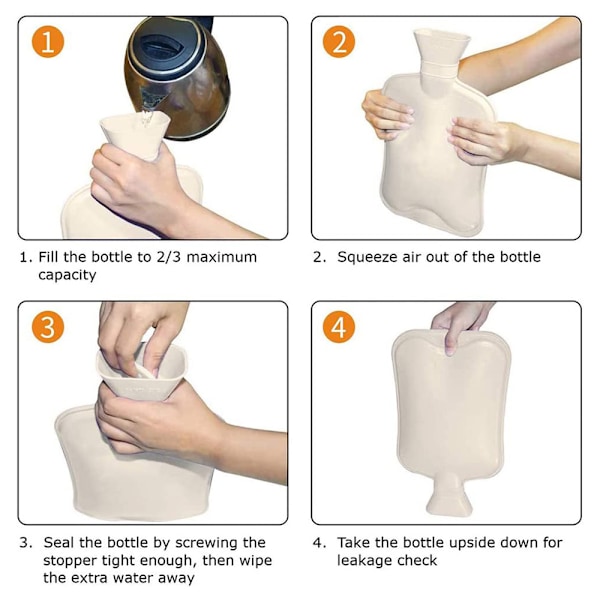 1

1. Fill the bottle to 2/3 maximum capacity

2

2. Squeeze air out of the bottle

3

3. Seal the bottle by screwing the stopper tight enough, then wipe the extra water away

4

4. Take the bottle upside down for leakage check