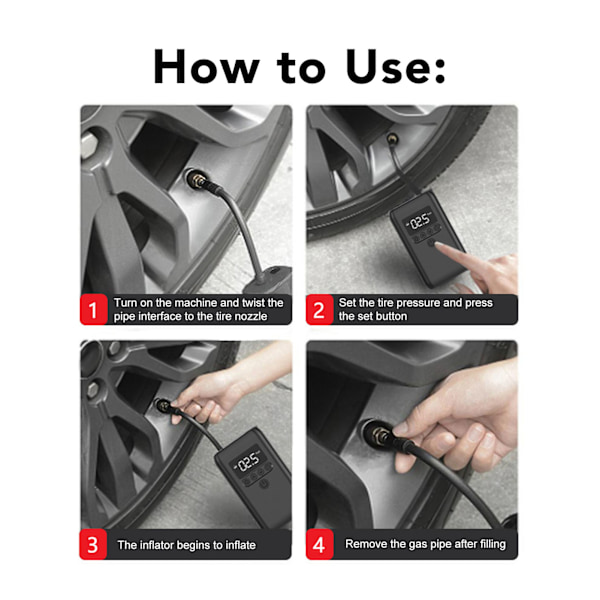 How to Use:

02.5

1 Turn on the machine and twist the pipe interface to the tire nozzle

2 Set the tire pressure and press the set button

02.5

3 The inflator begins to inflate

4 Remove the gas pipe after filling