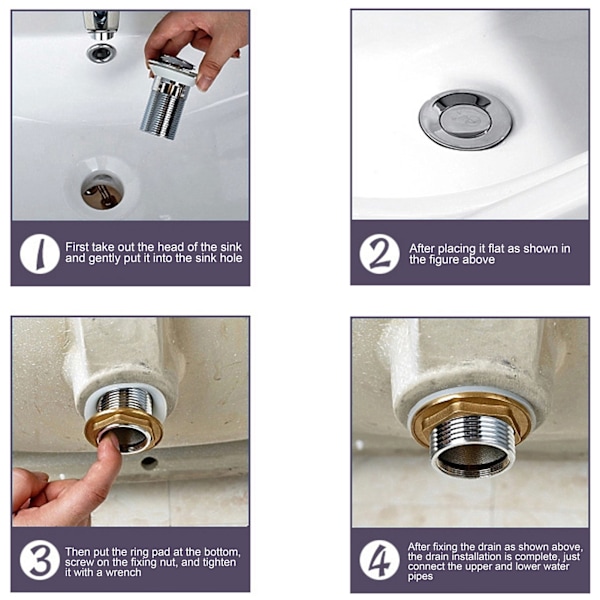 1 First take out the head of the sink and gently put it into the sink hole

2 After placing it flat as shown in the figure above

3 Then put the ring pad at the bottom, screw on the fixing nut, and tighten it with a wrench

4 After fixing the drain as shown above, the drain installation is complete, just connect the upper and lower water pipes