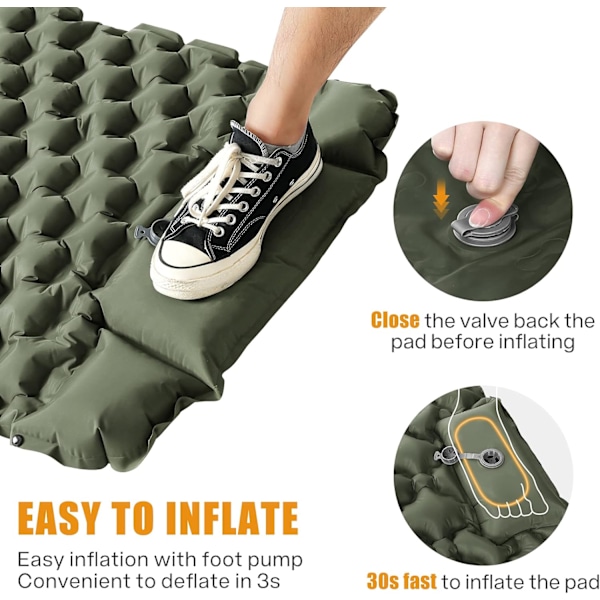 Close the valve back the pad before inflating

EASY TO INFLATE

Easy inflation with foot pump
Convenient to deflate in 3s

30s fast to inflate the pad