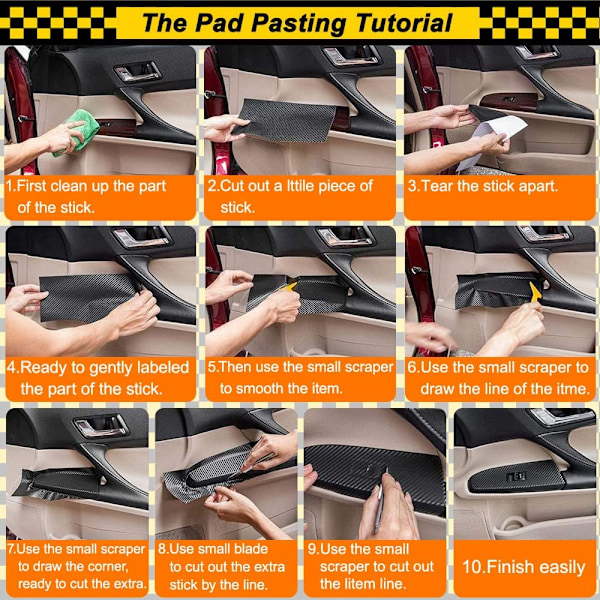 The Pad Pasting Tutorial

1.First clean up the part of the stick.

2.Cut out a lttile piece of stick.

3.Tear the stick apart.

4.Ready to gently labeled the part of the stick.

5.Then use the small scraper to smooth the item.

6.Use the small scraper to draw the line of the itme.

7.Use the small scraper to draw the corner, ready to cut the extra.

8.Use small blade to cut out the extra stick by the line.

9.Use the small scraper to cut out the litem line.

10.Finish easily