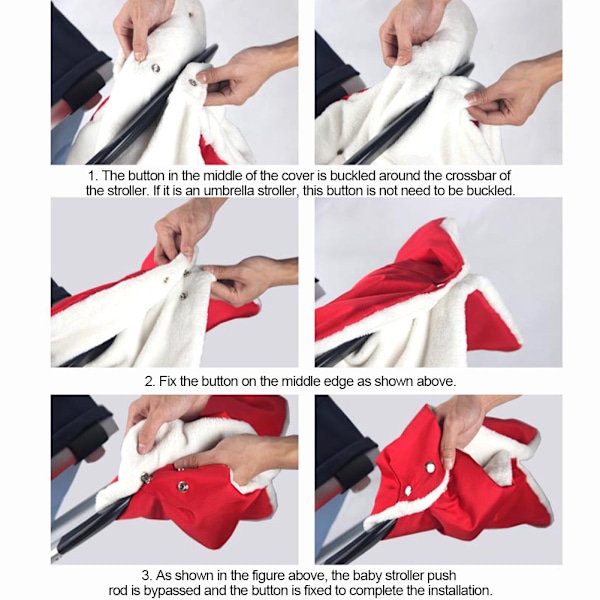 1. The button in the middle of the cover is buckled around the crossbar of the stroller. If it is an umbrella stroller, this button is not need to be buckled.

2. Fix the button on the middle edge as shown above.

3. As shown in the figure above, the baby stroller push rod is bypassed and the button is fixed to complete the installation.