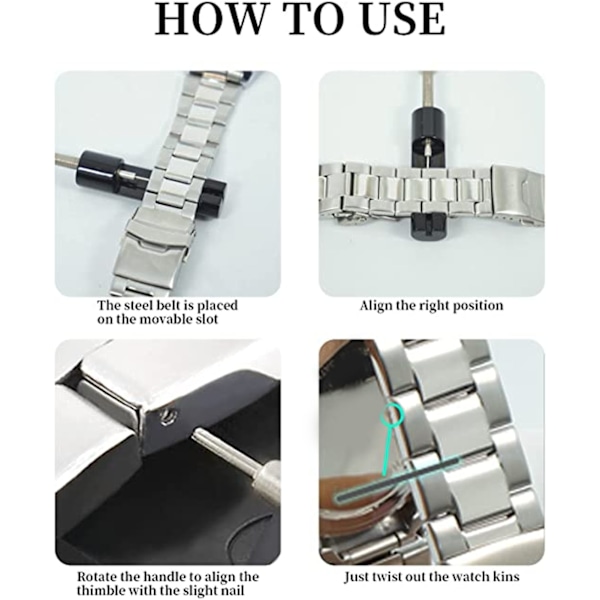 HOW TO USE

The steel belt is placed on the movable slot

Align the right position

Rotate the handle to align the thimble with the slight nail

Just twist out the watch kins