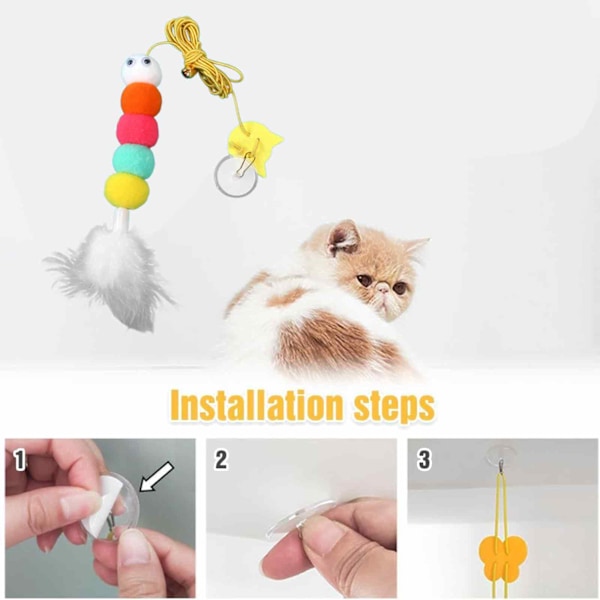 Installation steps

1

2

3