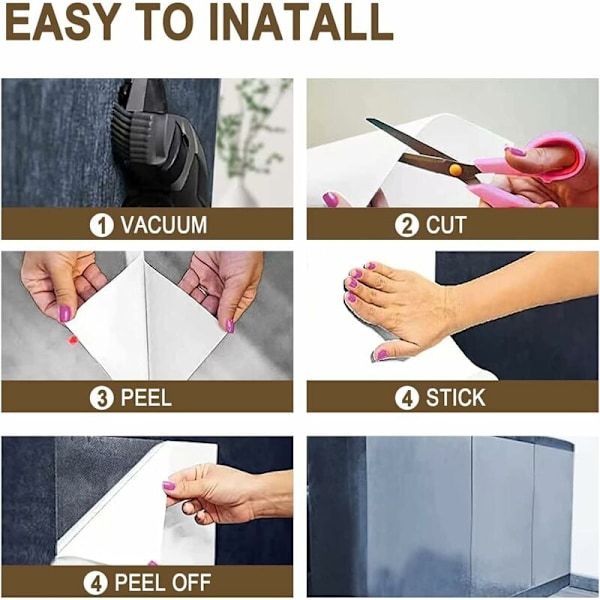 EASY TO INATALL

1 VACUUM

2 CUT

3 PEEL

4 STICK

4 PEEL OFF