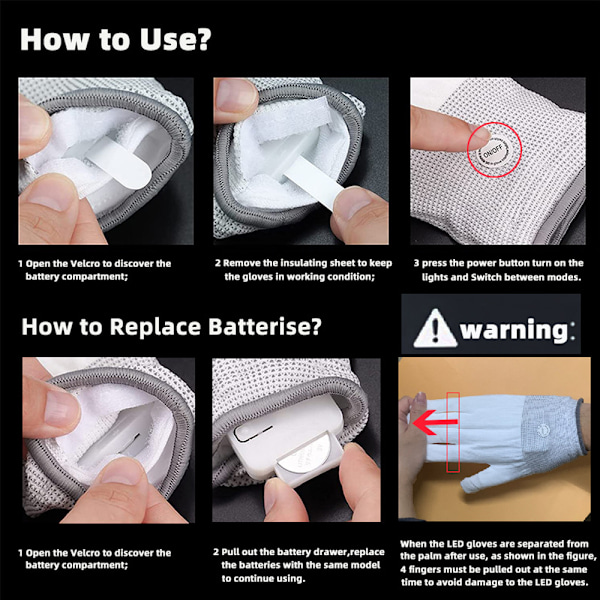 How to Use?

ON/OFF

1 Open the Velcro to discover the battery compartment;

2 Remove the insulating sheet to keep the gloves in working condition;

3 press the power button turn on the lights and Switch between modes.

How to Replace Batterise?

warning:

1 Open the Velcro to discover the battery compartment;

2 Pull out the battery drawer,replace the batteries with the same model to continue using.

When the LED gloves are separated from the palm after use, as shown in the figure, 4 fingers must be pulled out at the same time to avoid damage to the LED gloves.