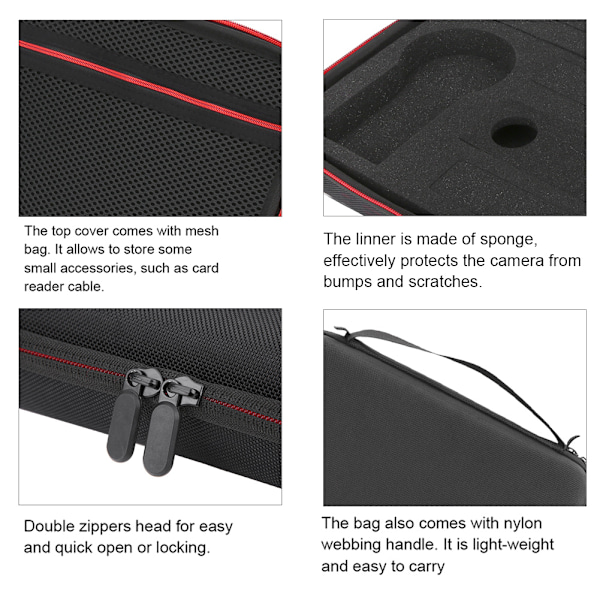 The top cover comes with mesh bag. It allows to store some small accessories, such as card reader cable.

The linner is made of sponge, effectively protects the camera from bumps and scratches.

Double zippers head for easy and quick open or locking.

The bag also comes with nylon webbing handle. It is light-weight and easy to carry