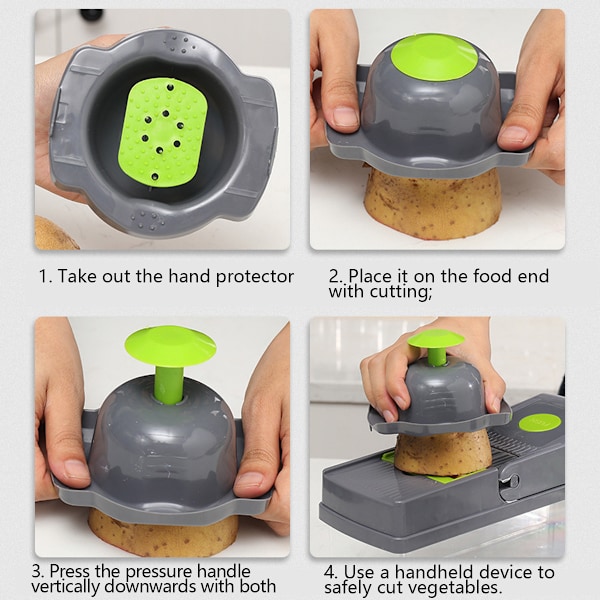 1. Take out the hand protector

2. Place it on the food end with cutting;

3. Press the pressure handle vertically downwards with both

4. Use a handheld device to safely cut vegetables.