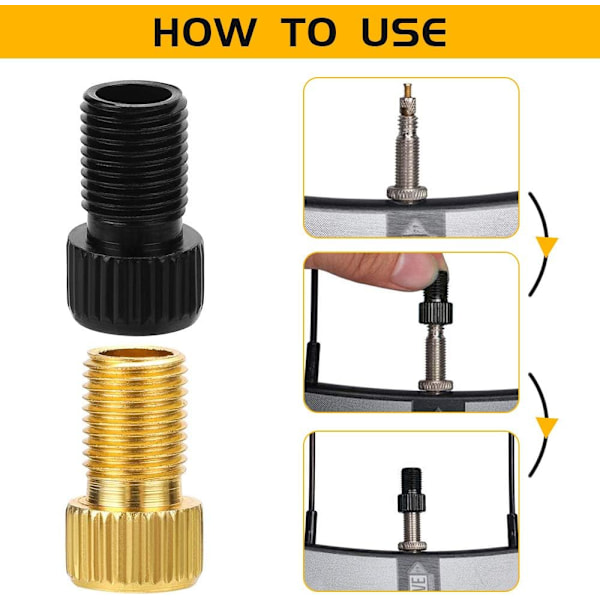 HOW TO USE