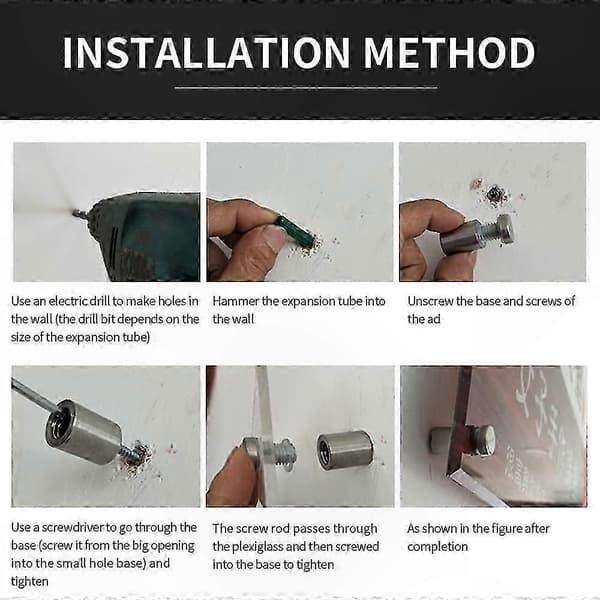 INSTALLATION METHOD

Use an electric drill to make holes in the wall (the drill bit depends on the size of the expansion tube)

Hammer the expansion tube into the wall

Unscrew the base and screws of the ad

Use a screwdriver to go through the base (screw it from the big opening into the small hole base) and tighten

The screw rod passes through the plexiglass and then screwed into the base to tighten

As shown in the figure after completion