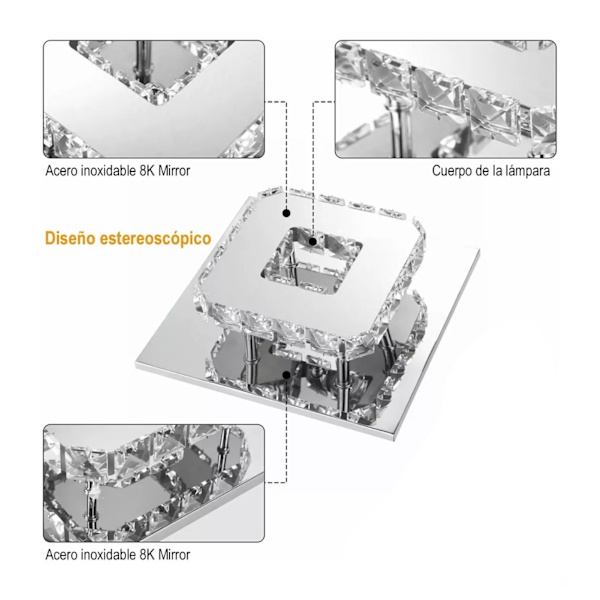 Acero inoxidable 8K Mirror

Cuerpo de la lámpara

Diseño estereoscópico

Acero inoxidable 8K Mirror