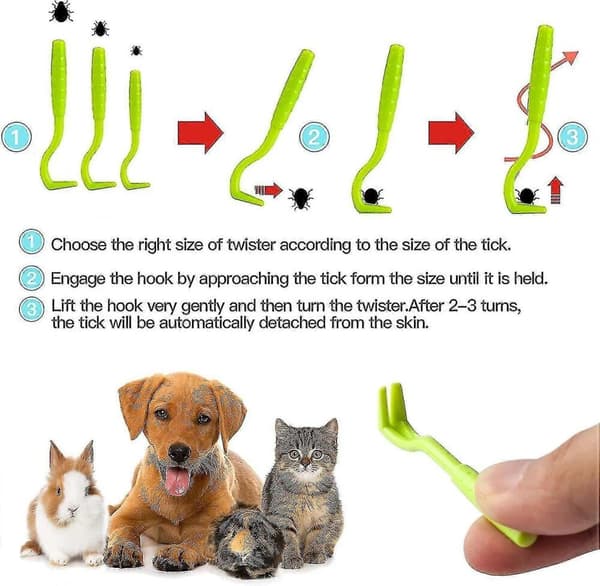 1

2

3

1 Choose the right size of twister according to the size of the tick.

2 Engage the hook by approaching the tick form the size until it is held.

3 Lift the hook very gently and then turn the twister.After 2–3 turns, the tick will be automatically detached from the skin.