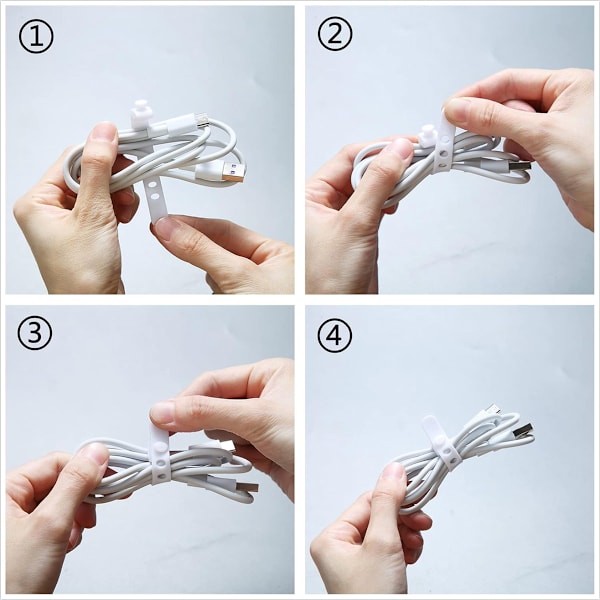 ①

②

③

④