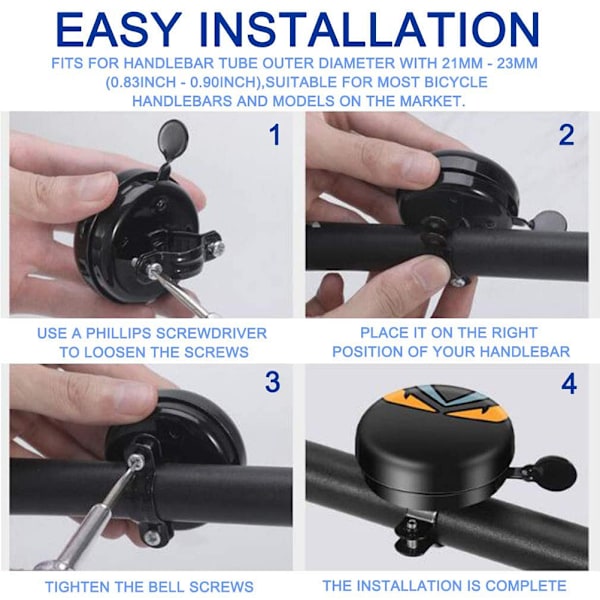 EASY INSTALLATION

FITS FOR HANDLEBAR TUBE OUTER DIAMETER WITH 21MM - 23MM (0.83INCH - 0.90INCH),SUITABLE FOR MOST BICYCLE HANDLEBARS AND MODELS ON THE MARKET.

1

USE A PHILLIPS SCREWDRIVER TO LOOSEN THE SCREWS

2

PLACE IT ON THE RIGHT POSITION OF YOUR HANDLEBAR

3

TIGHTEN THE BELL SCREWS

4

THE INSTALLATION IS COMPLETE