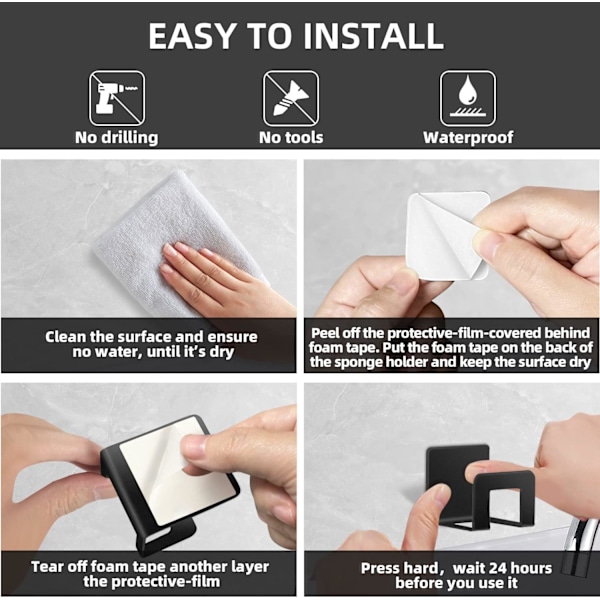 EASY TO INSTALL

No drilling

No tools

Waterproof

Clean the surface and ensure no water, until it's dry

Peel off the protective-film-covered behind foam tape. Put the foam tape on the back of the sponge holder and keep the surface dry

Tear off foam tape another layer the protective-film

Press hard, wait 24 hours before you use it