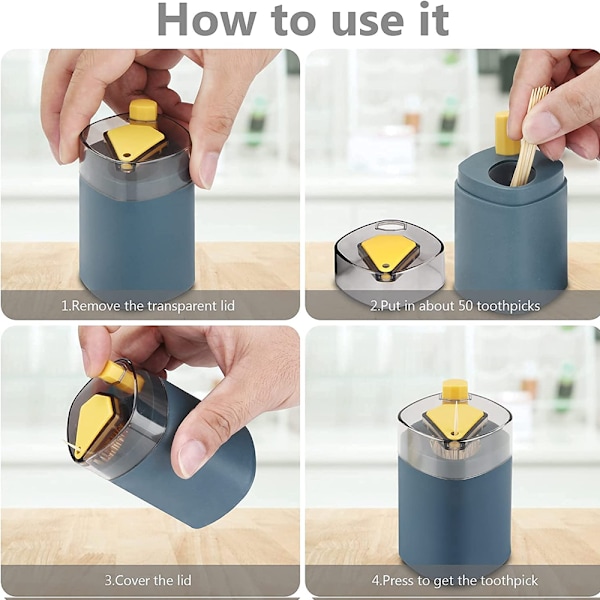 How to use it

1.Remove the transparent lid

2.Put in about 50 toothpicks

3.Cover the lid

4.Press to get the toothpick